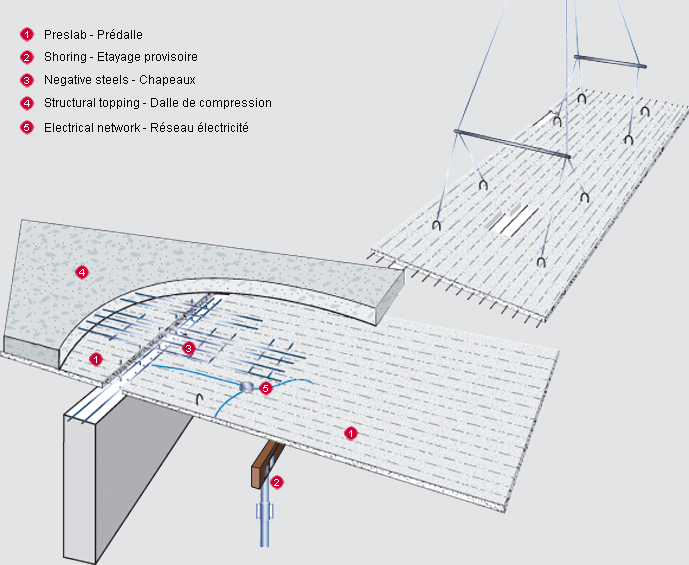 1 Preslab - Prédalle
2 Shoring - Etayage provisoire
3 Negative steels - Chapeaux
4 Structural topping - Dalle de compression
5 Electrical network - Réseau électricité

4
1
3
5
1
2